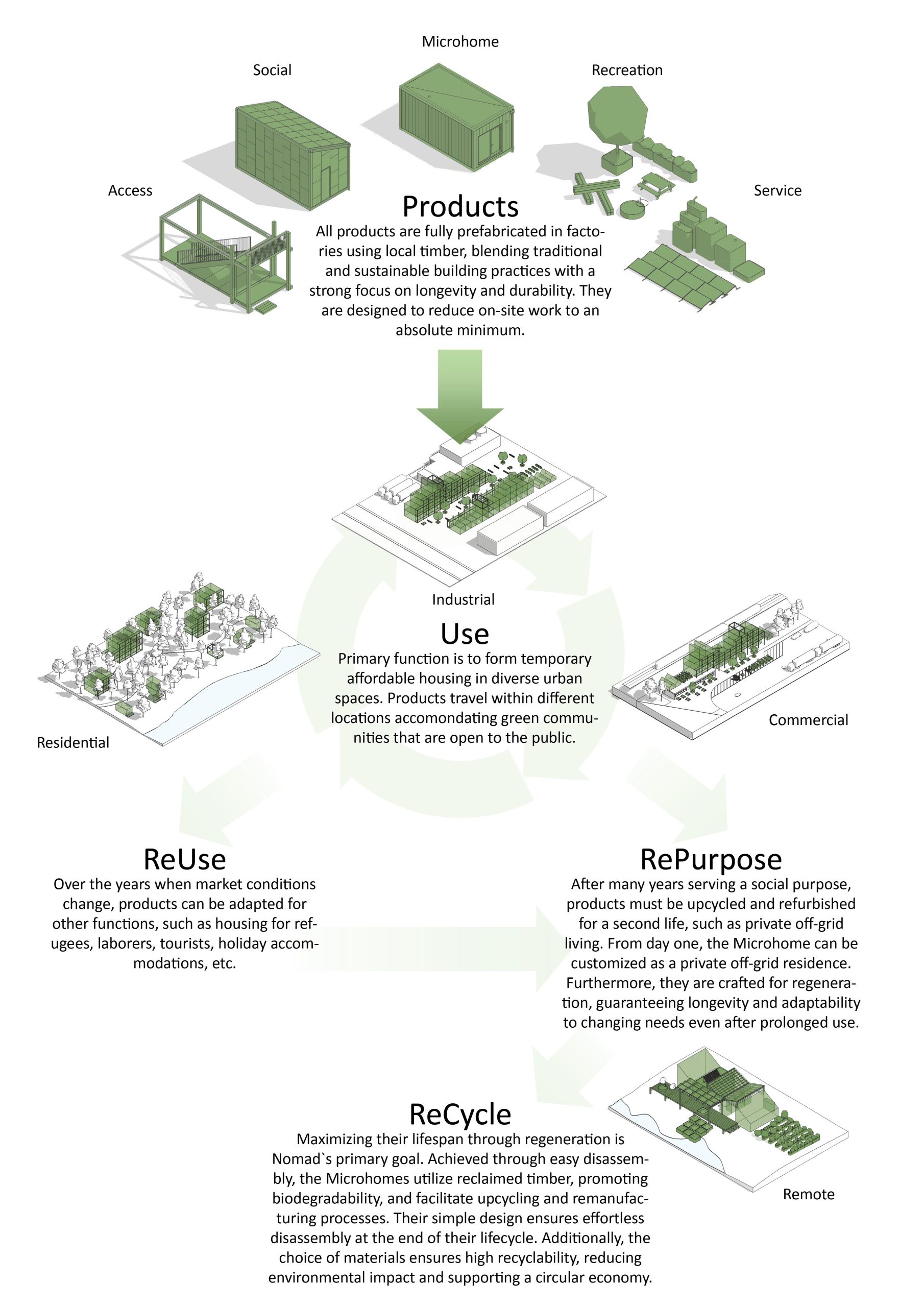 Microhome

Social

Recreation

Access

Service

Products

All products are fully prefabricated in factories using local timber, blending traditional and sustainable building practices with a strong focus on longevity and durability. They are designed to reduce on-site work to an absolute minimum.

Industrial

Use

Primary function is to form temporary affordable housing in diverse urban spaces. Products travel within different locations accomondating green communities that are open to the public.

Residential

Commercial

ReUse

Over the years when market conditions change, products can be adapted for other functions, such as housing for refugees, laborers, tourists, holiday accommodations, etc.

RePurpose

After many years serving a social purpose, products must be upcycled and refurbished for a second life, such as private off-grid living. From day one, the Microhome can be customized as a private off-grid residence. Furthermore, they are crafted for regeneration, guaranteeing longevity and adaptability to changing needs even after prolonged use.

ReCycle

Maximizing their lifespan through regeneration is Nomad`s primary goal. Achieved through easy disassembly, the Microhomes utilize reclaimed timber, promoting biodegradability, and facilitate upcycling and remanufacturing processes. Their simple design ensures effortless disassembly at the end of their lifecycle. Additionally, the choice of materials ensures high recyclability, reducing environmental impact and supporting a circular economy.

Remote